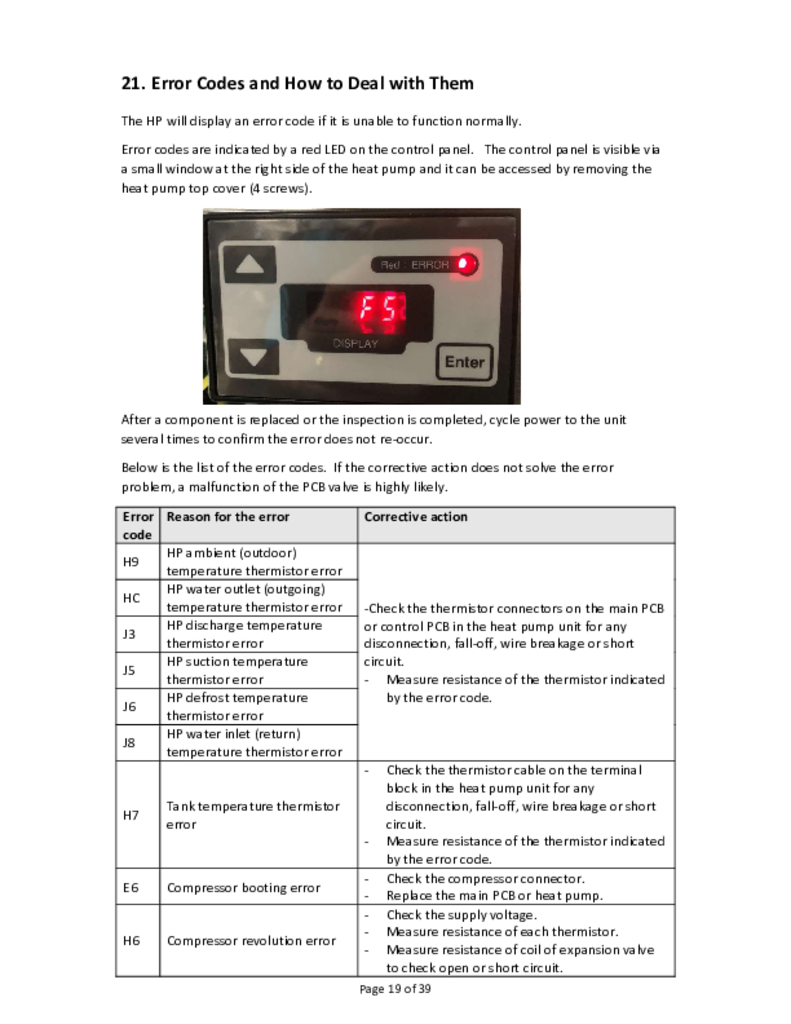 21. Error Codes and How to Deal with Them

The HP will display an error code if it is unable to function normally.

Error codes are indicated by a red LED on the control panel. The control panel is visible via a small window at the right side of the heat pump and it can be accessed by removing the heat pump top cover (4 screws).

Red ERROR

F5

DISPLAY

Enter

After a component is replaced or the inspection is completed, cycle power to the unit several times to confirm the error does not re-occur.

Below is the list of the error codes. If the corrective action does not solve the error problem, a malfunction of the PCB valve is highly likely.

| Error code | Reason for the error | Corrective action |
|---|---|---|
| H9 | HP ambient (outdoor) temperature thermistor error | -Check the thermistor connectors on the main PCB or control PCB in the heat pump unit for any disconnection, fall-off, wire breakage or short circuit. - Measure resistance of the thermistor indicated by the error code. |
| HC | HP water outlet (outgoing) temperature thermistor error | |
| J3 | HP discharge temperature thermistor error | |
| J5 | HP suction temperature thermistor error | |
| J6 | HP defrost temperature thermistor error | |
| J8 | HP water inlet (return) temperature thermistor error | |
| H7 | Tank temperature thermistor error | - Check the thermistor cable on the terminal block in the heat pump unit for any disconnection, fall-off, wire breakage or short circuit. - Measure resistance of the thermistor indicated by the error code. |
| E6 | Compressor booting error | - Check the compressor connector. - Replace the main PCB or heat pump. |
| H6 | Compressor revolution error | - Check the supply voltage. - Measure resistance of each thermistor. - Measure resistance of coil of expansion valve to check open or short circuit. |

Page 19 of 39